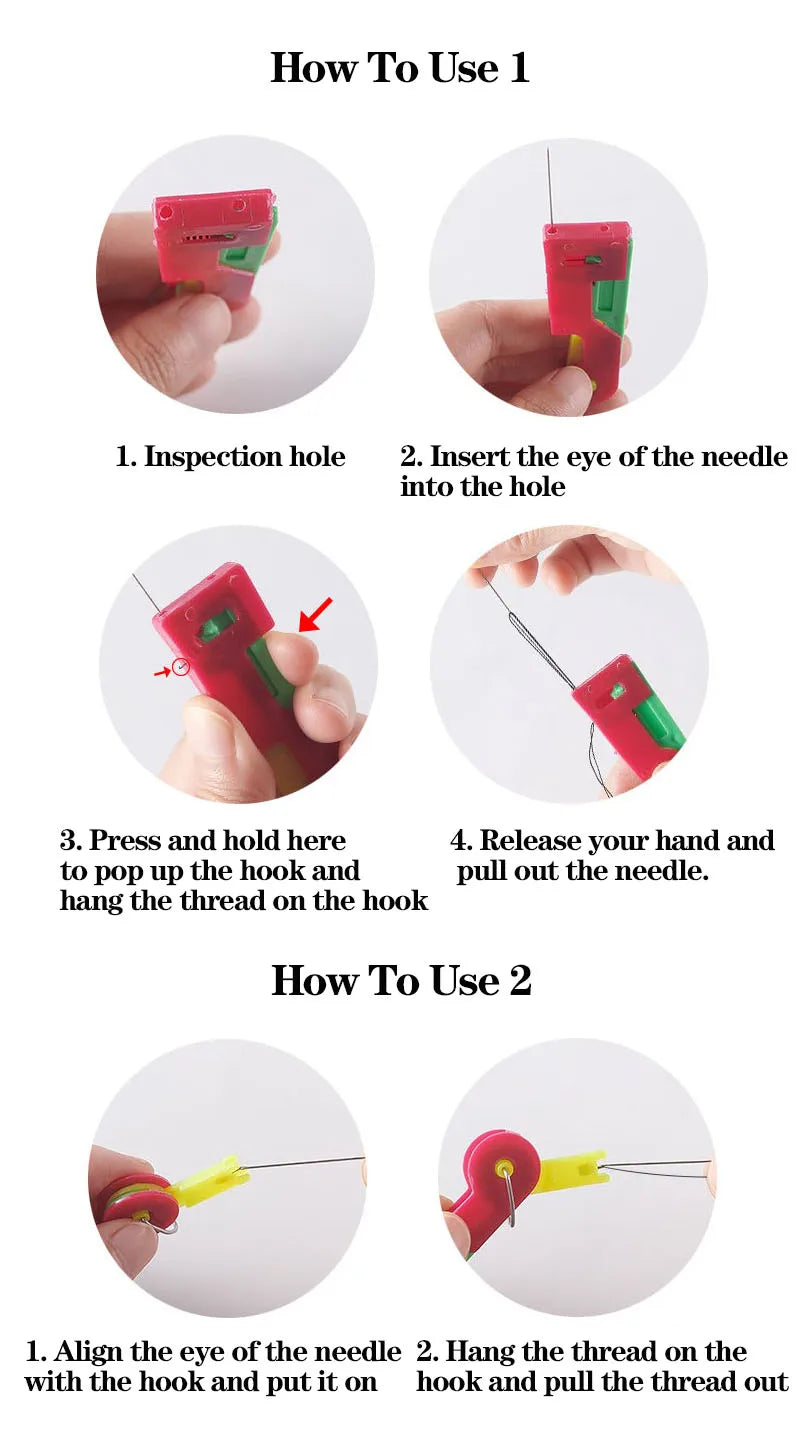 How To Use 1

1. Inspection hole

2. Insert the eye of the needle into the hole

3. Press and hold here to pop up the hook and hang the thread on the hook

4. Release your hand and pull out the needle.

How To Use 2

1. Align the eye of the needle with the hook and put it on

2. Hang the thread on the hook and pull the thread out