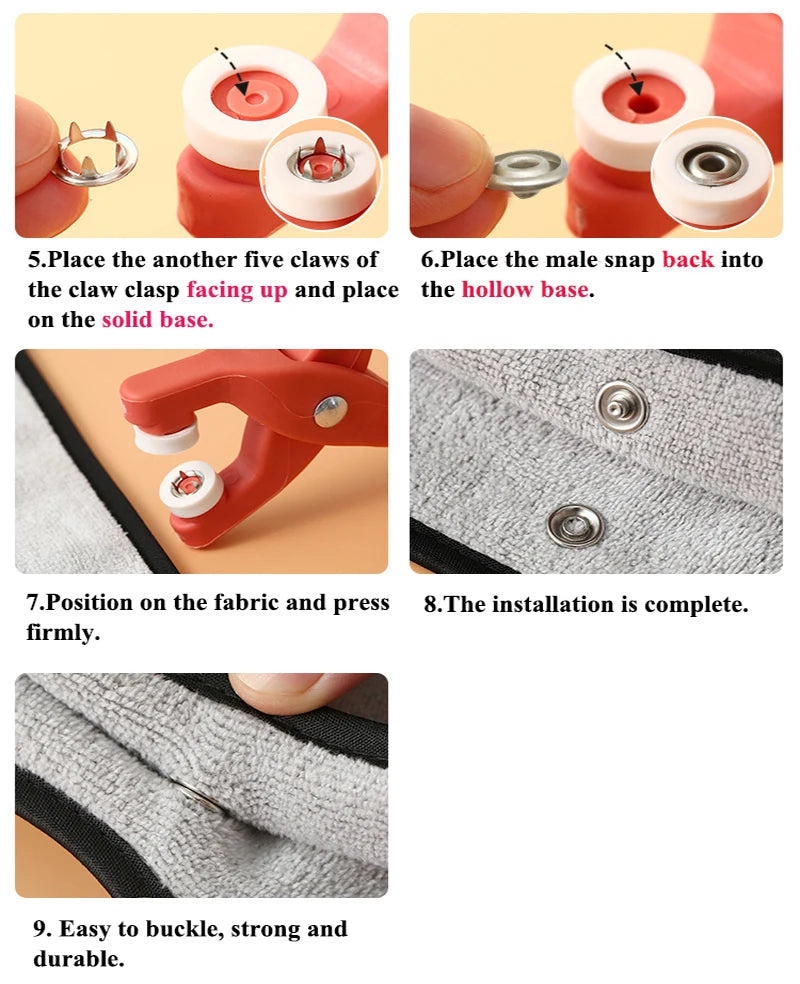 5.Place the another five claws of the claw clasp facing up and place on the solid base.

6.Place the male snap back into the hollow base.

7.Position on the fabric and press firmly.

8.The installation is complete.

9. Easy to buckle, strong and durable.