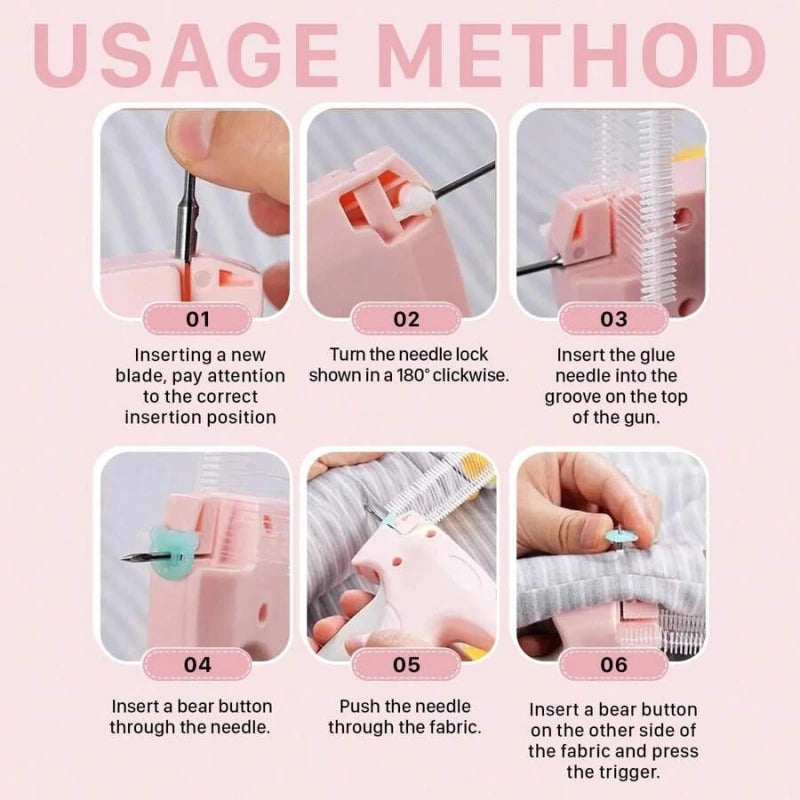 USAGE METHOD

01

Inserting a new blade, pay attention to the correct insertion position

02

Turn the needle lock shown in a 180° clickwise.

03

Insert the glue needle into the groove on the top of the gun.

04

Insert a bear button through the needle.

05

Push the needle through the fabric.

06

Insert a bear button on the other side of the fabric and press the trigger.