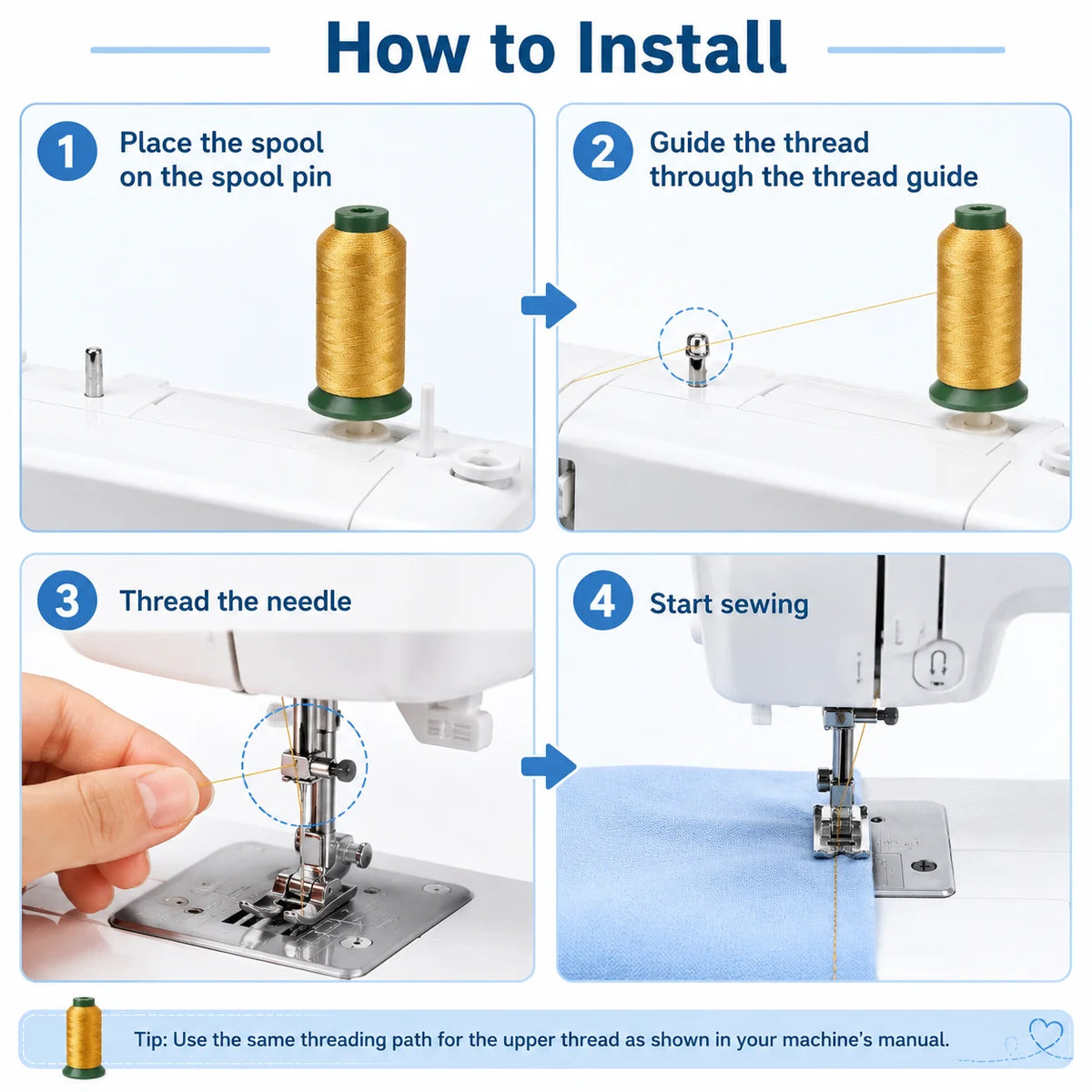 How to Install

1 Place the spool on the spool pin

2 Guide the thread through the thread guide

3 Thread the needle

4 Start sewing

Tip: Use the same threading path for the upper thread as shown in your machine's manual.