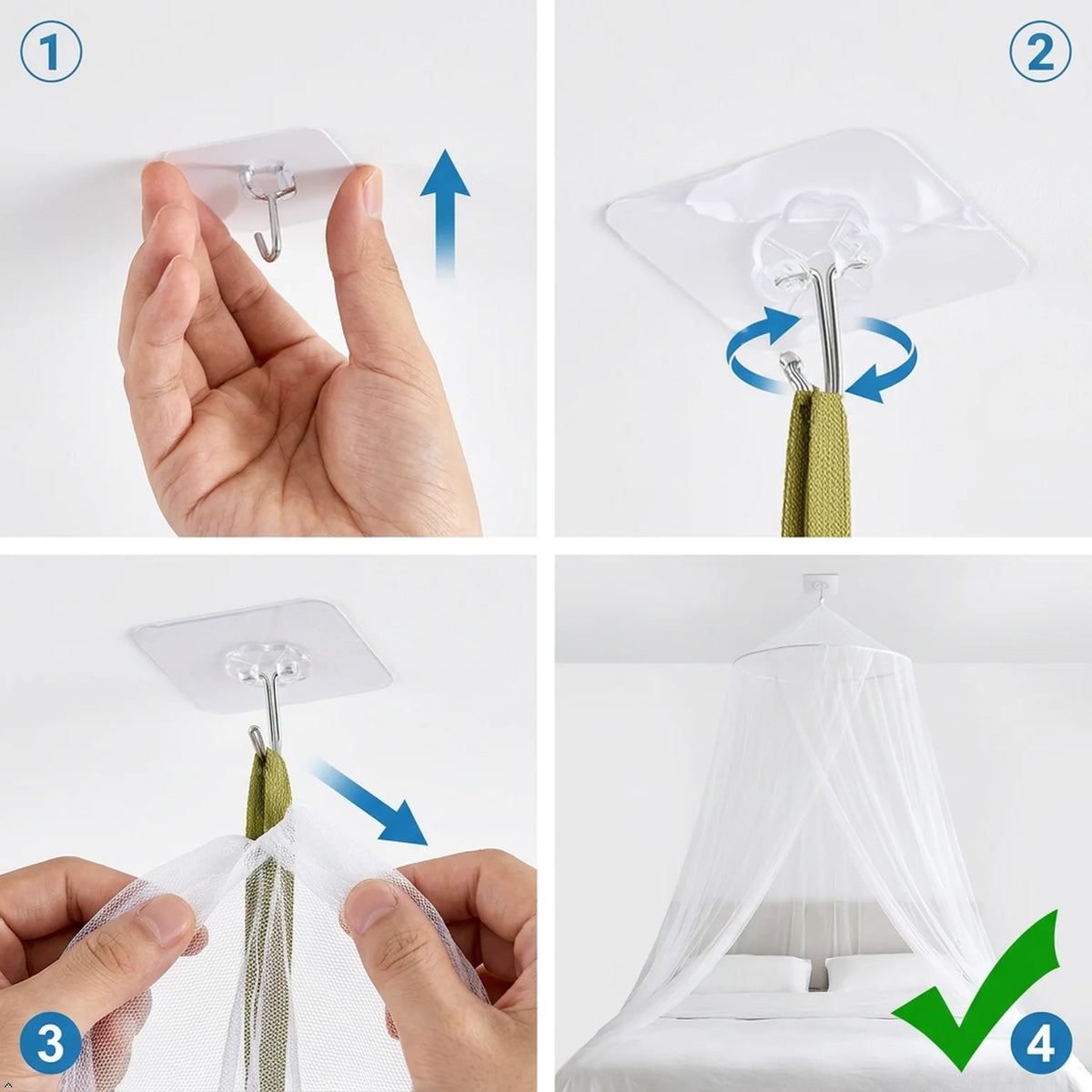 1

2

3

4