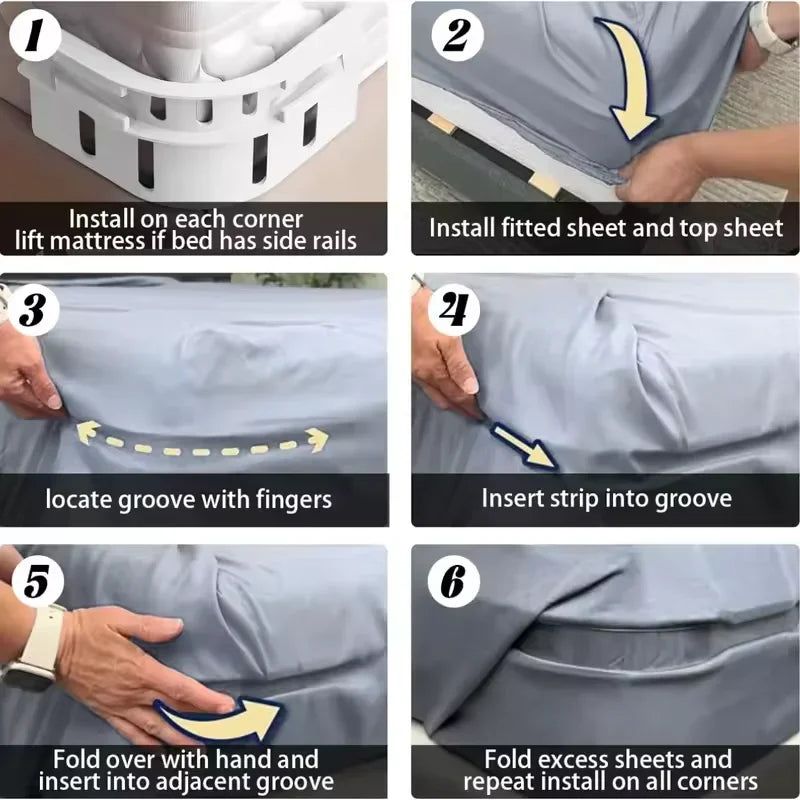 1

Install on each corner
lift mattress if bed has side rails

2

Install fitted sheet and top sheet

3

locate groove with fingers

4

Insert strip into groove

5

Fold over with hand and
insert into adjacent groove

6

Fold excess sheets and
repeat install on all corners