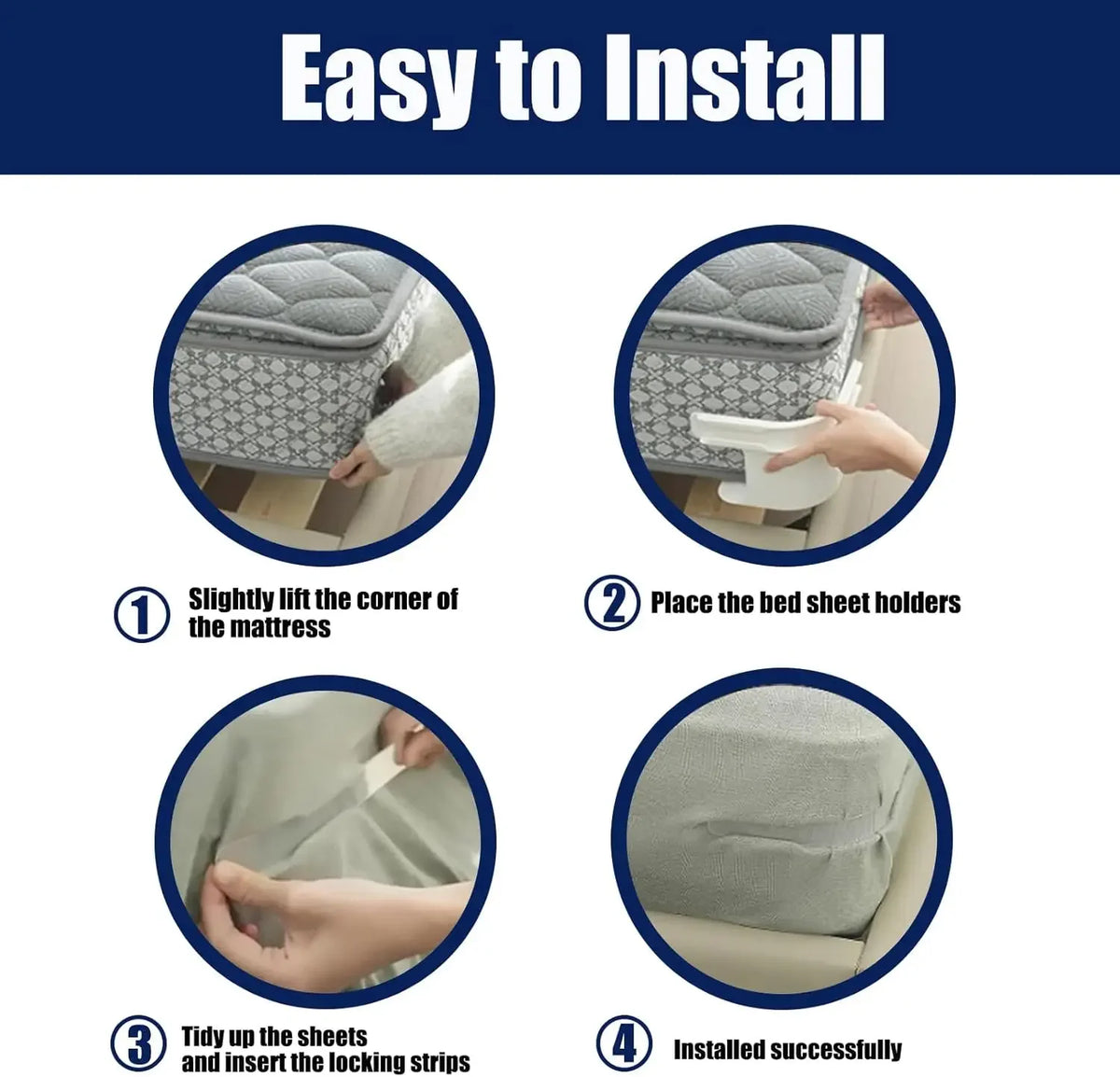 Easy to Install

1 Slightly lift the corner of the mattress

2 Place the bed sheet holders

3 Tidy up the sheets and insert the locking strips

4 Installed successfully