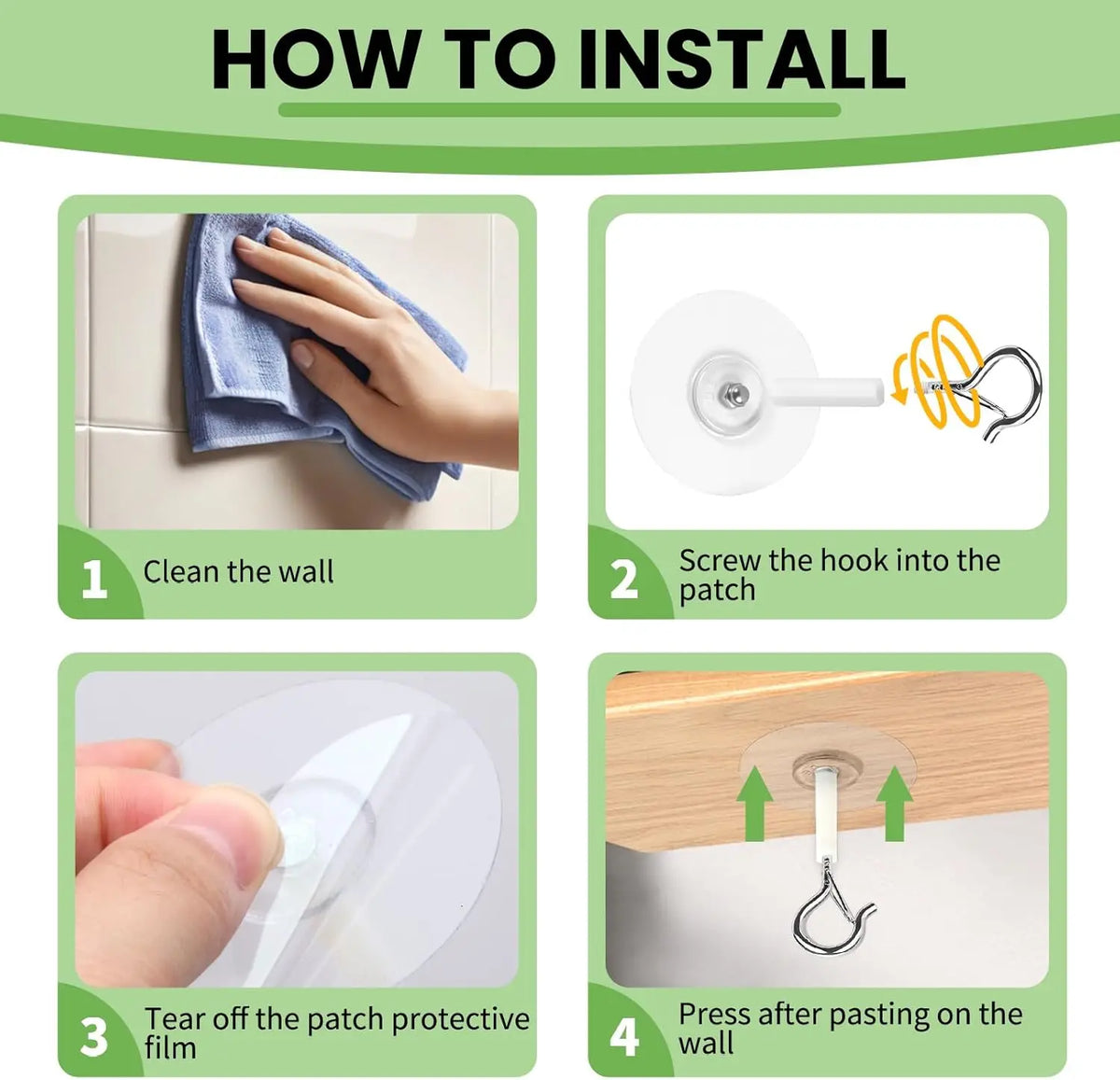 HOW TO INSTALL

1 Clean the wall

2 Screw the hook into the patch

3 Tear off the patch protective film

4 Press after pasting on the wall